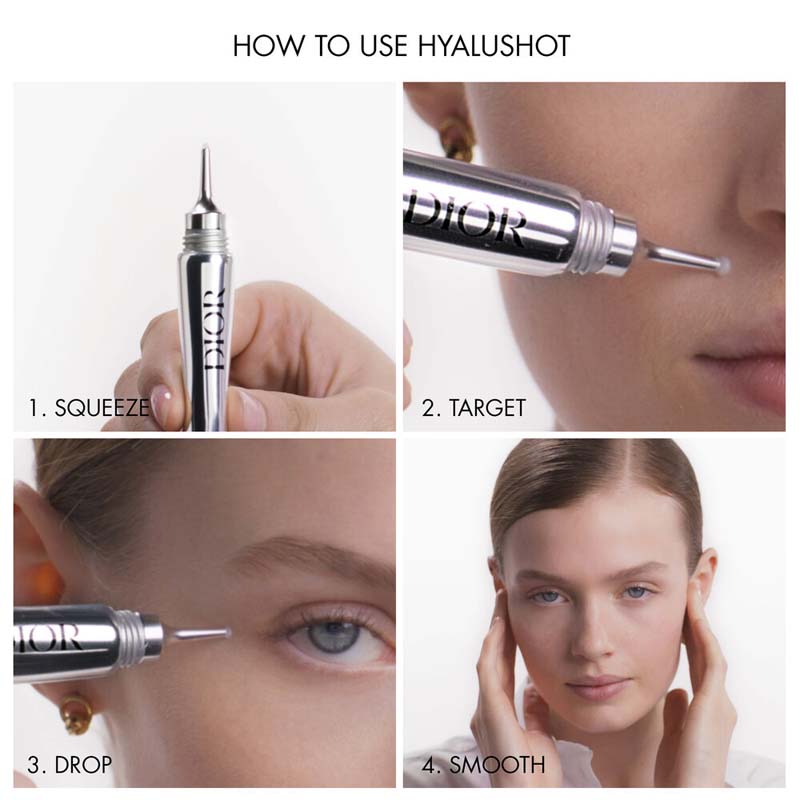 HOW TO USE HYALUSHOT

DIOR

1. SQUEEZE

DIOR

2. TARGET

IOR

3. DROP

4. SMOOTH